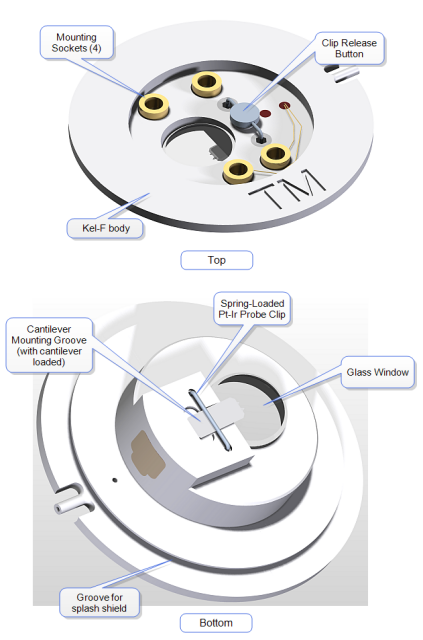 Mounting Sockets (4)

Clip Release Button

TM

Kel-F body

Top

Spring-Loaded Pt-Ir Probe Clip

Cantilever Mounting Groove (with cantilever loaded)

Glass Window

Groove for splash shield

Bottom